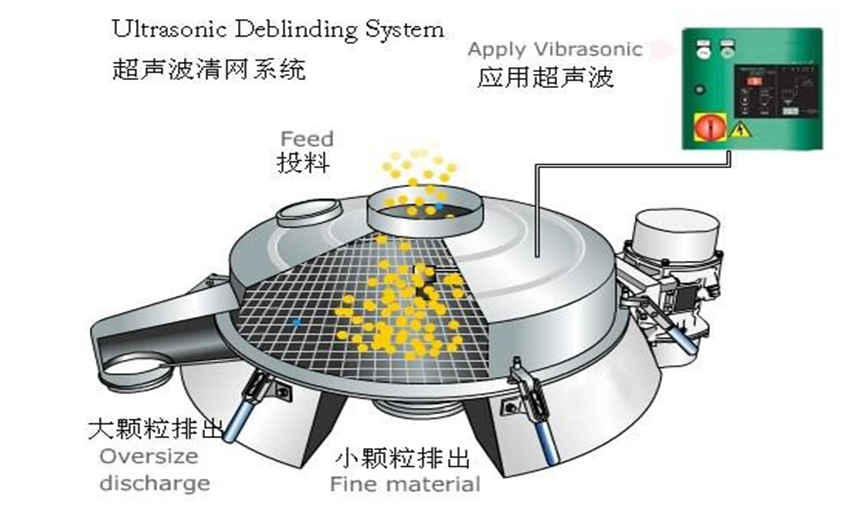 Ultrasonic Deblinding System
超声波清网系统

Apply Vibrasonic
应用超声波

Feed
投料

大颗粒排出
Oversize discharge

小颗粒排出
Fine material